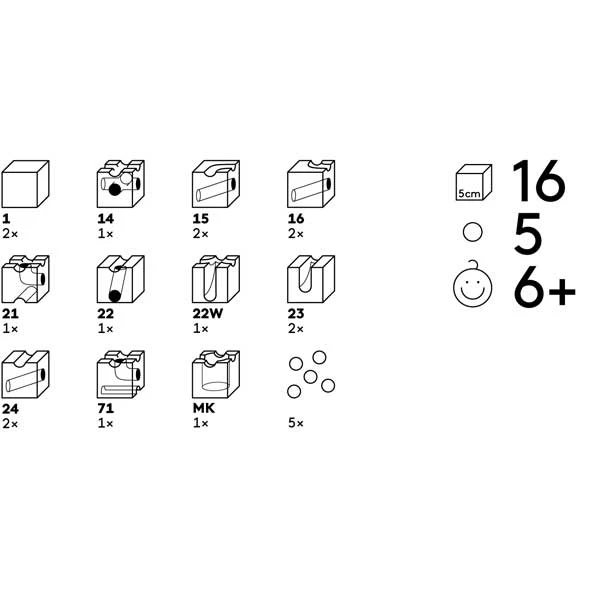 1
2×

14
1×

15
2×

16
2×

21
1×

22
1×

22W
1×

23
2×

24
2×

71
1×

MK
1×

5×

5cm
16

5

6+