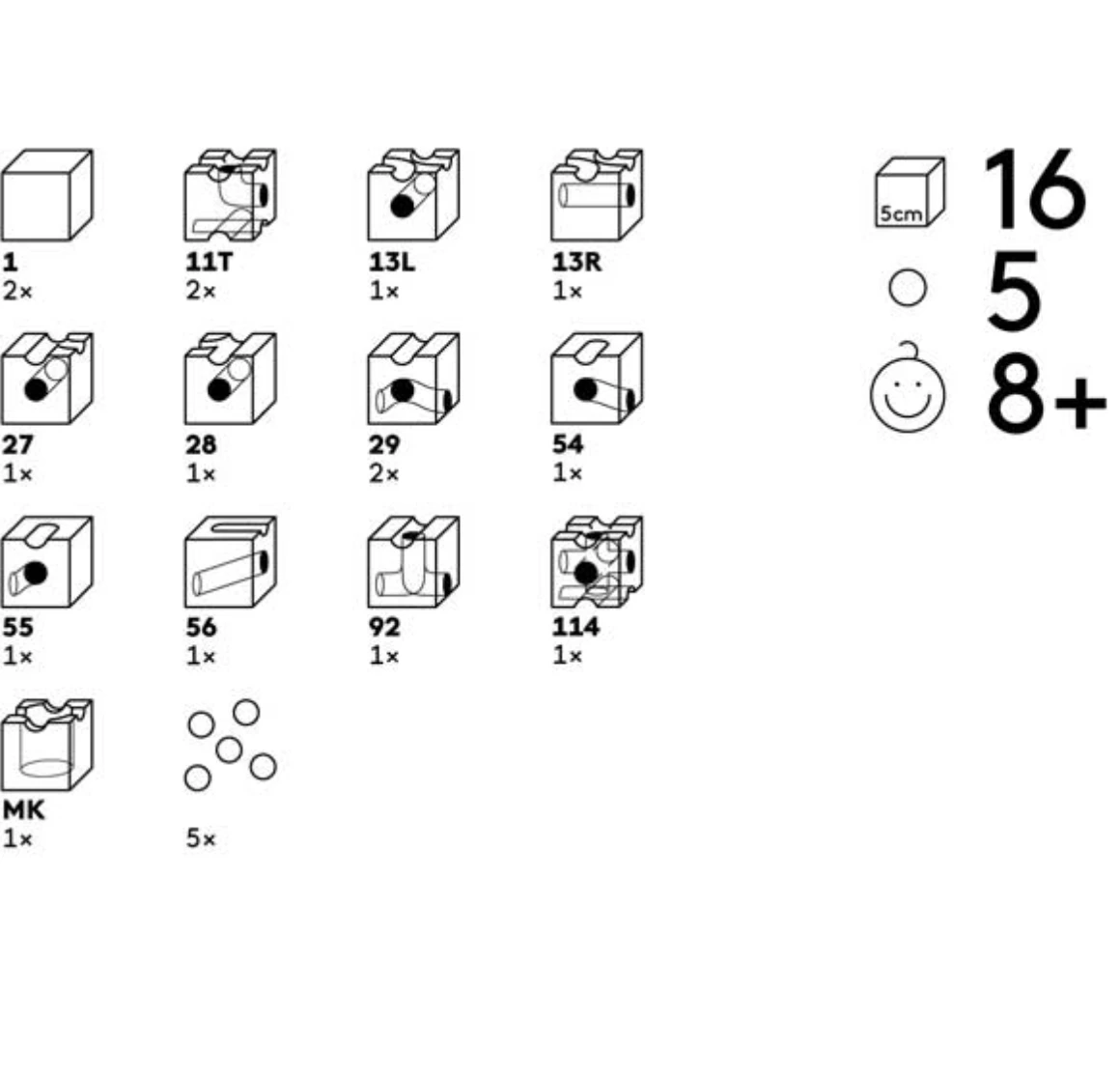 1
2×

11T
2×

13L
1×

13R
1×

27
1×

28
1×

29
2×

54
1×

55
1×

56
1×

92
1×

114
1×

MK
1×

5×

5cm 16

5

8+